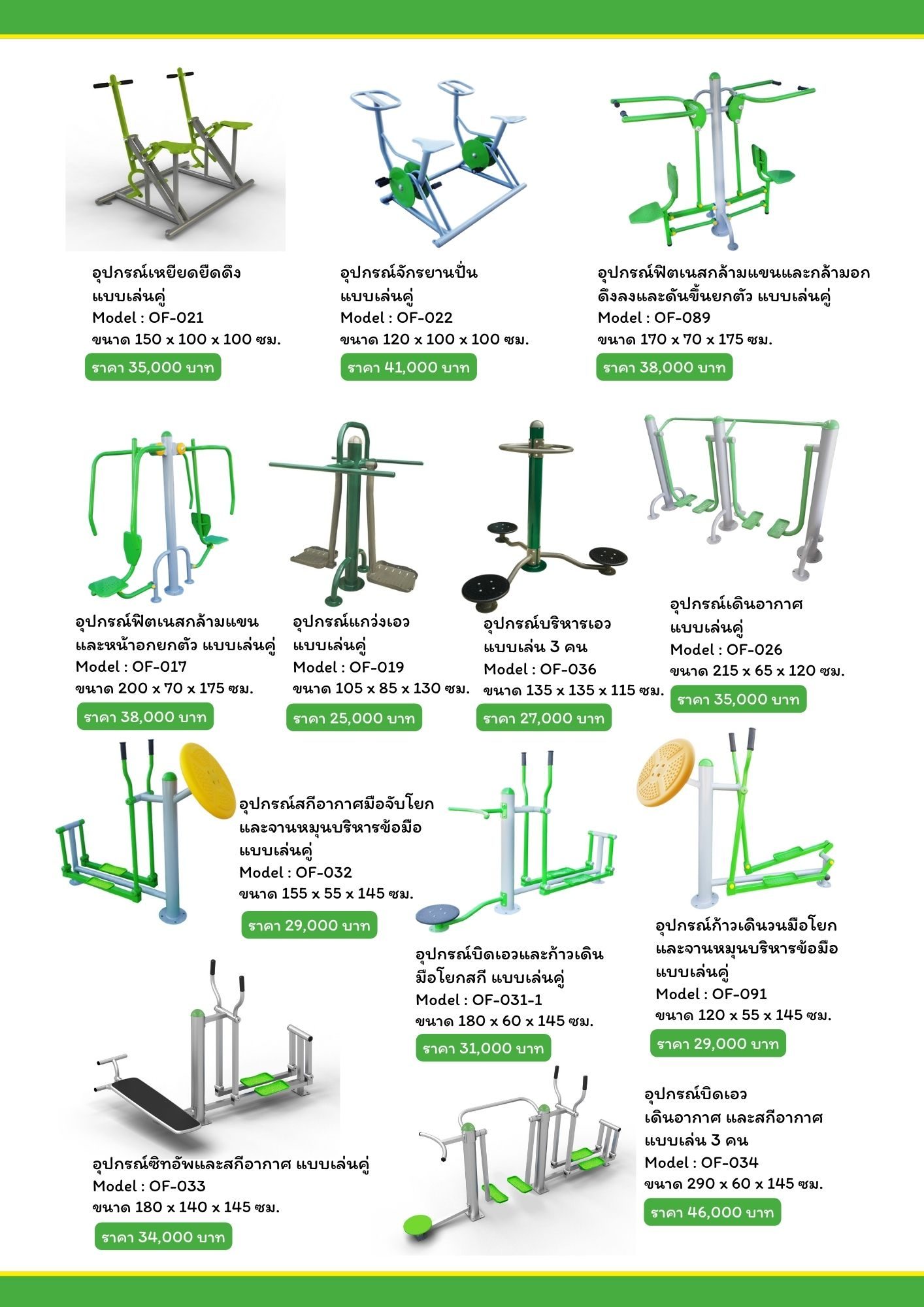 อุปกรณ์เหยียดยืดดึง แบบเล่นคู่
Model : OF-021
ขนาด 150 x 100 x 100 ซม.
ราคา 35,000 บาท

อุปกรณ์จักรยานปั่น แบบเล่นคู่
Model : OF-022
ขนาด 120 x 100 x 100 ซม.
ราคา 41,000 บาท

อุปกรณ์ฟิตเนสกล้ามแขนและกล้ามอก ดึงลงและดันขึ้นยกตัว แบบเล่นคู่
Model : OF-089
ขนาด 170 x 70 x 175 ซม.
ราคา 38,000 บาท

อุปกรณ์ฟิตเนสกล้ามแขน และหน้าอกยกตัว แบบเล่นคู่
Model : OF-017
ขนาด 200 x 70 x 175 ซม.
ราคา 38,000 บาท

อุปกรณ์แกว่งเอว แบบเล่นคู่
Model : OF-019
ขนาด 105 x 85 x 130 ซม.
ราคา 25,000 บาท

อุปกรณ์บริหารเอว แบบเล่น 3 คน
Model : OF-036
ขนาด 135 x 135 x 115 ซม.
ราคา 27,000 บาท

อุปกรณ์เดินอากาศ แบบเล่นคู่
Model : OF-026
ขนาด 215 x 65 x 120 ซม.
ราคา 35,000 บาท

อุปกรณ์สกีอากาศมือจับโยก และจานหมุนบริหารข้อมือ แบบเล่นคู่
Model : OF-032
ขนาด 155 x 55 x 145 ซม.
ราคา 29,000 บาท

อุปกรณ์บิดเอวและก้าวเดิน มือโยกสกี แบบเล่นคู่
Model : OF-031-1
ขนาด 180 x 60 x 145 ซม.
ราคา 31,000 บาท

อุปกรณ์ก้าวเดินวนมือโยก และจานหมุนบริหารข้อมือ แบบเล่นคู่
Model : OF-091
ขนาด 120 x 55 x 145 ซม.
ราคา 29,000 บาท

อุปกรณ์ซิทอัพและสกีอากาศ แบบเล่นคู่
Model : OF-033
ขนาด 180 x 140 x 145 ซม.
ราคา 34,000 บาท

อุปกรณ์บิดเอว เดินอากาศ และสกีอากาศ แบบเล่น 3 คน
Model : OF-034
ขนาด 290 x 60 x 145 ซม.
ราคา 46,000 บาท