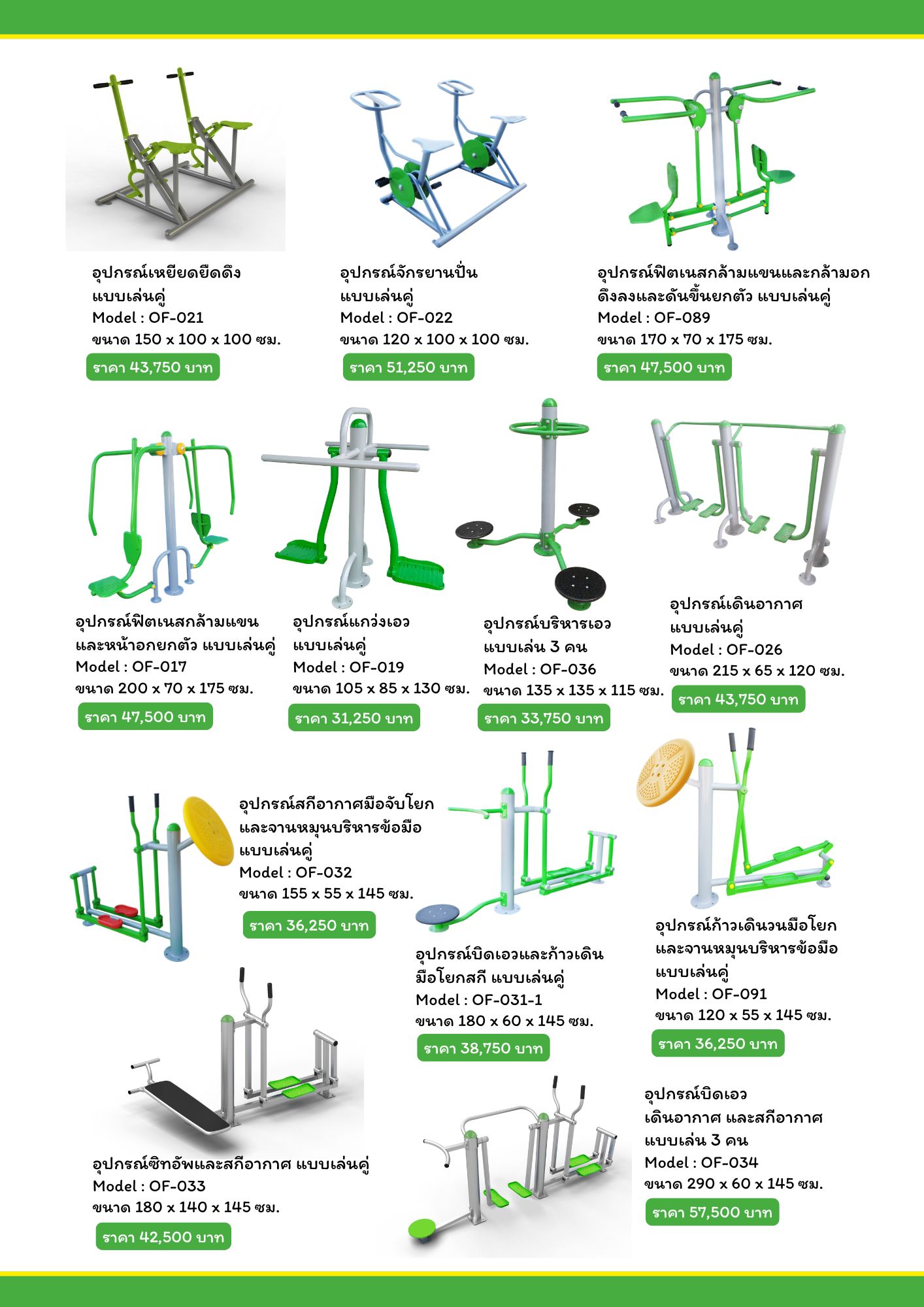 อุปกรณ์เหยียดยืดดึง แบบเล่นคู่
Model : OF-021
ขนาด 150 x 100 x 100 ซม.
ราคา 43,750 บาท

อุปกรณ์จักรยานปั่น แบบเล่นคู่
Model : OF-022
ขนาด 120 x 100 x 100 ซม.
ราคา 51,250 บาท

อุปกรณ์ฟิตเนสกล้ามแขนและกล้ามอก ดึงลงและดันขึ้นยกตัว แบบเล่นคู่
Model : OF-089
ขนาด 170 x 70 x 175 ซม.
ราคา 47,500 บาท

อุปกรณ์ฟิตเนสกล้ามแขน และหน้าอกยกตัว แบบเล่นคู่
Model : OF-017
ขนาด 200 x 70 x 175 ซม.
ราคา 47,500 บาท

อุปกรณ์แกว่งเอว แบบเล่นคู่
Model : OF-019
ขนาด 105 x 85 x 130 ซม.
ราคา 31,250 บาท

อุปกรณ์บริหารเอว แบบเล่น 3 คน
Model : OF-036
ขนาด 135 x 135 x 115 ซม.
ราคา 33,750 บาท

อุปกรณ์เดินอากาศ แบบเล่นคู่
Model : OF-026
ขนาด 215 x 65 x 120 ซม.
ราคา 43,750 บาท

อุปกรณ์สกีอากาศมือจับโยก และจานหมุนบริหารข้อมือ แบบเล่นคู่
Model : OF-032
ขนาด 155 x 55 x 145 ซม.
ราคา 36,250 บาท

อุปกรณ์บิดเอวและก้าวเดิน มือโยกสกี แบบเล่นคู่
Model : OF-031-1
ขนาด 180 x 60 x 145 ซม.
ราคา 38,750 บาท

อุปกรณ์ก้าวเดินวนมือโยก และจานหมุนบริหารข้อมือ แบบเล่นคู่
Model : OF-091
ขนาด 120 x 55 x 145 ซม.
ราคา 36,250 บาท

อุปกรณ์ซิทอัพและสกีอากาศ แบบเล่นคู่
Model : OF-033
ขนาด 180 x 140 x 145 ซม.
ราคา 42,500 บาท

อุปกรณ์บิดเอว เดินอากาศ และสกีอากาศ แบบเล่น 3 คน
Model : OF-034
ขนาด 290 x 60 x 145 ซม.
ราคา 57,500 บาท